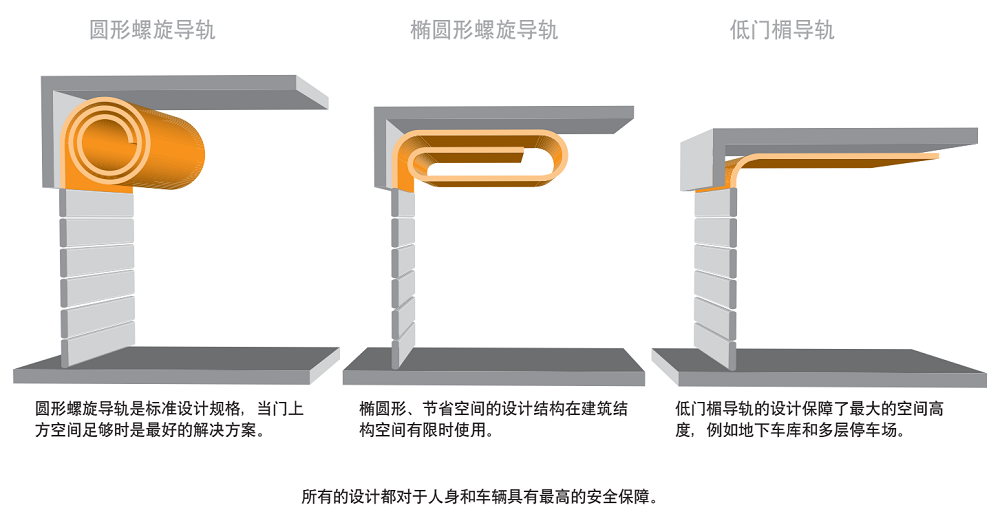 圆形螺旋导轨

椭圆形螺旋导轨

低门楣导轨

圆形螺旋导轨是标准设计规格，当门上方空间足够时是最好的解决方案。

椭圆形、节省空间的设计结构在建筑结构空间有限时使用。

低门楣导轨的设计保障了最大的空间高度，例如地下车库和多层停车场。

所有的设计都对于人身和车辆具有最高的安全保障。